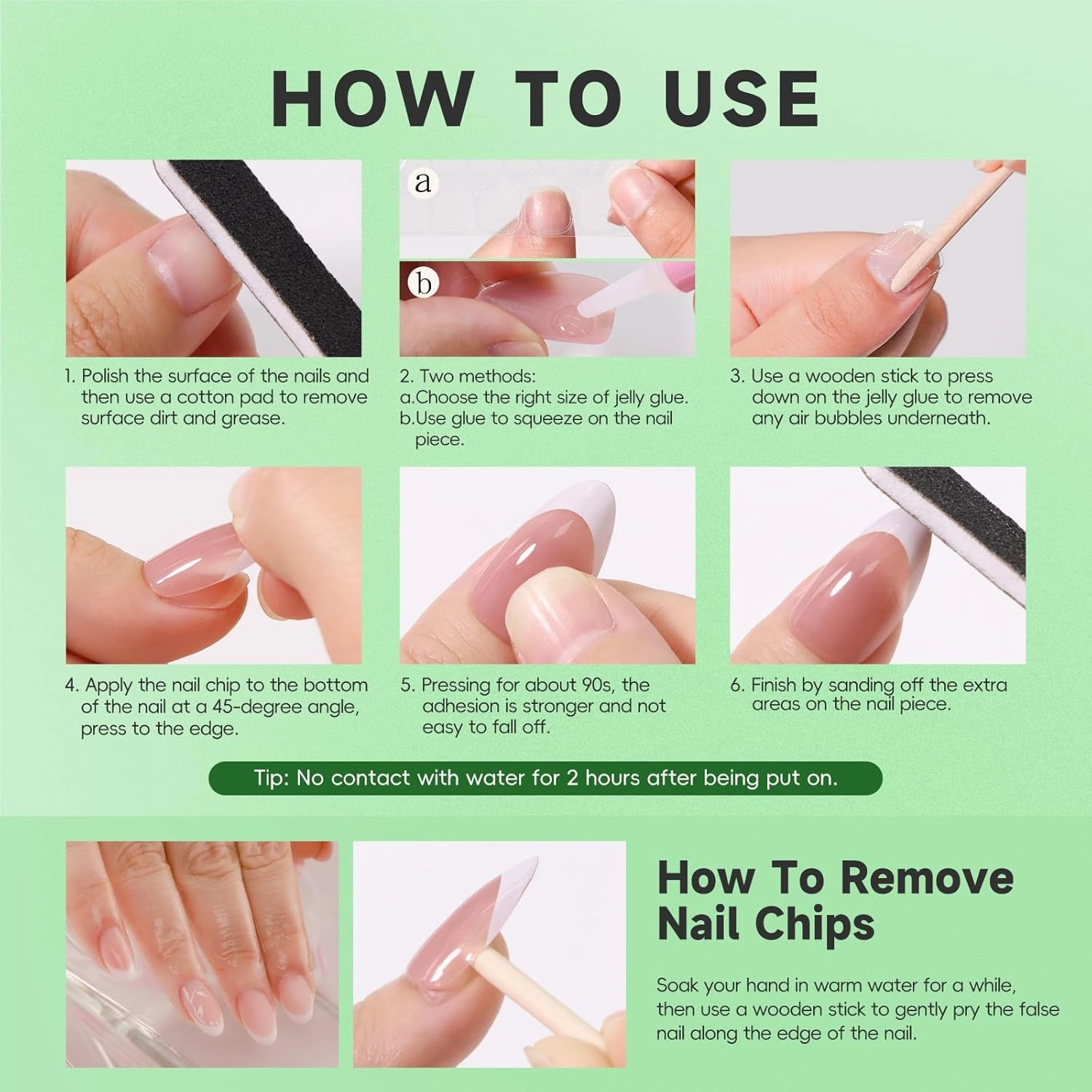 HOW TO USE

a

b

1. Polish the surface of the nails and then use a cotton pad to remove surface dirt and grease.

2. Two methods:
a.Choose the right size of jelly glue.
b.Use glue to squeeze on the nail piece.

3. Use a wooden stick to press down on the jelly glue to remove any air bubbles underneath.

4. Apply the nail chip to the bottom of the nail at a 45-degree angle, press to the edge.

5. Pressing for about 90s, the adhesion is stronger and not easy to fall off.

6. Finish by sanding off the extra areas on the nail piece.

Tip: No contact with water for 2 hours after being put on.

How To Remove Nail Chips

Soak your hand in warm water for a while, then use a wooden stick to gently pry the false nail along the edge of the nail.