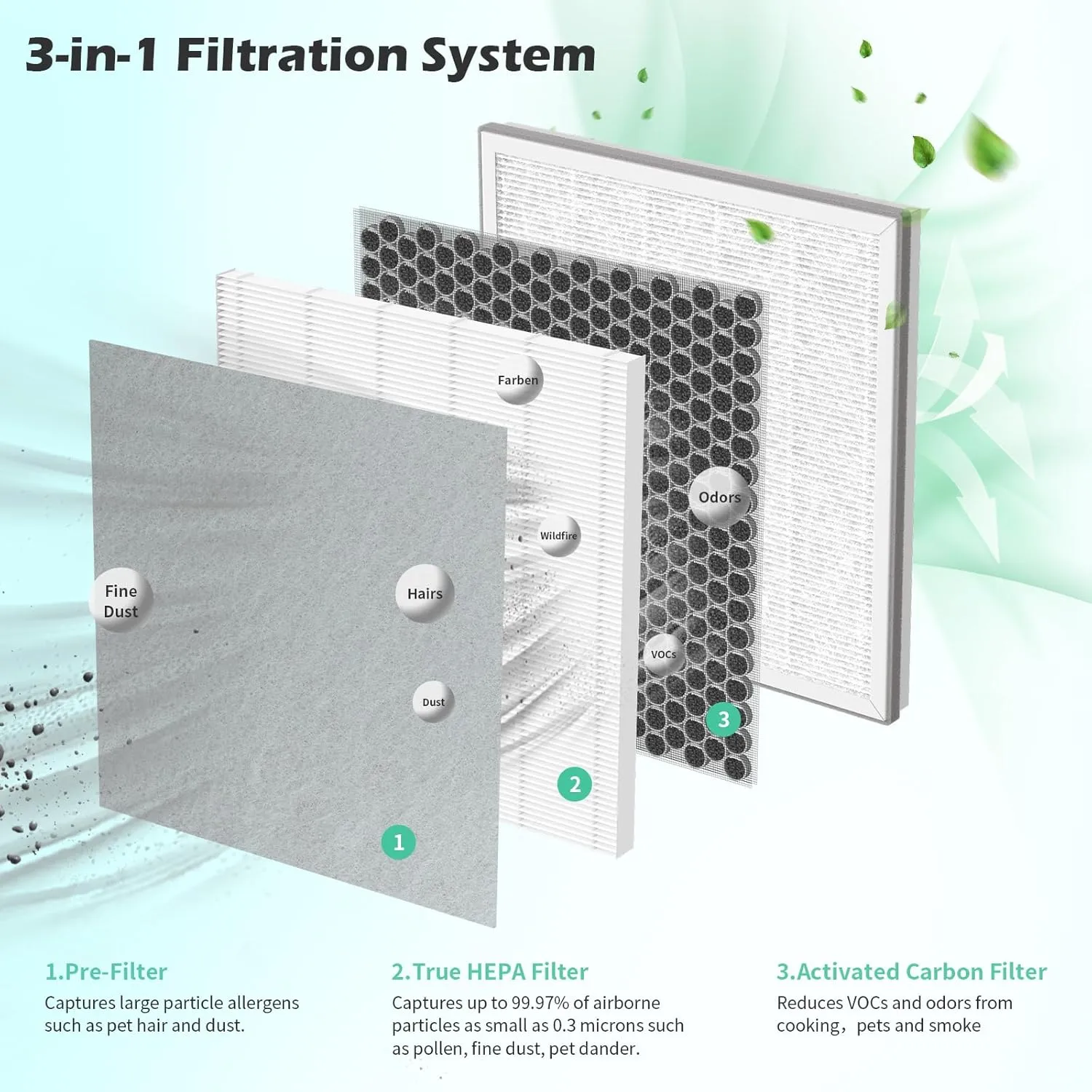 3-in-1 Filtration System

Farben

Odors

Wildfire

Fine Dust

Hairs

VOCs

Dust

3

2

1

1.Pre-Filter
Captures large particle allergens such as pet hair and dust.

2.True HEPA Filter
Captures up to 99.97% of airborne particles as small as 0.3 microns such as pollen, fine dust, pet dander.

3.Activated Carbon Filter
Reduces VOCs and odors from cooking，pets and smoke