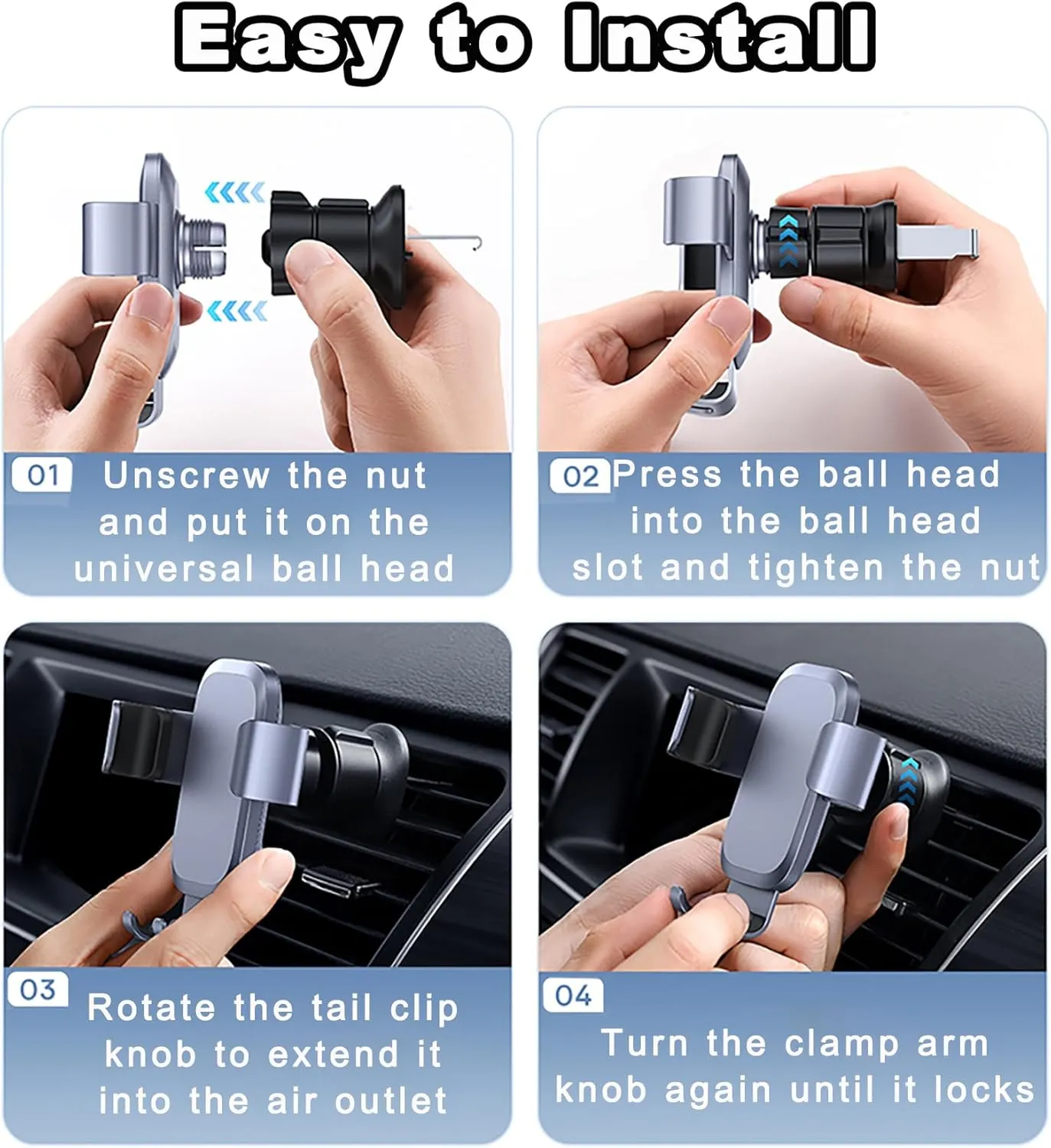 Easy to Install

01 Unscrew the nut and put it on the universal ball head

02 Press the ball head into the ball head slot and tighten the nut

03 Rotate the tail clip knob to extend it into the air outlet

04 Turn the clamp arm knob again until it locks