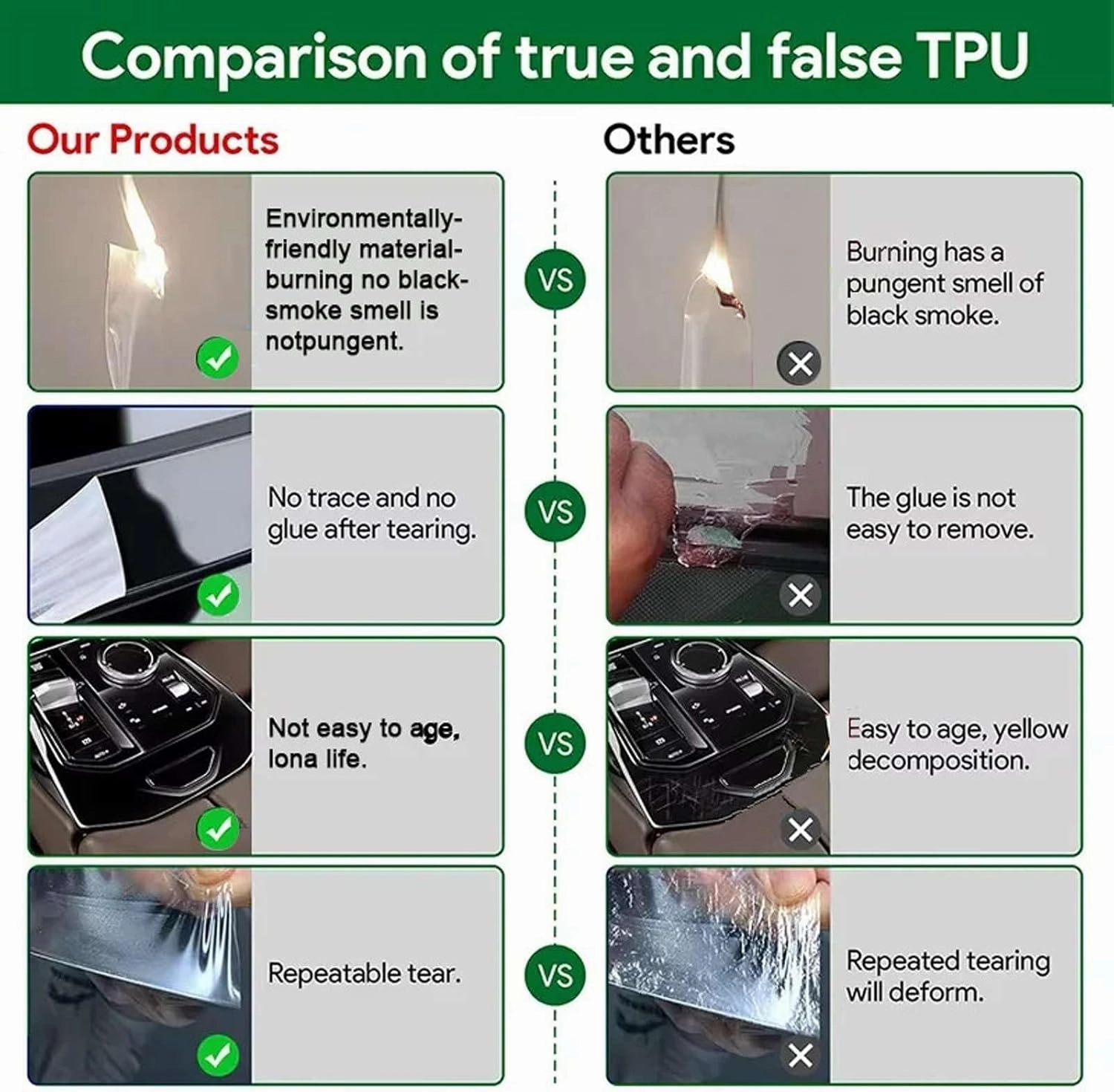 Comparison of true and false TPU

Our Products

Environmentally-friendly material-burning no black-smoke smell is notpungent.

No trace and no glue after tearing.

Not easy to age, lona life.

Repeatable tear.

VS

VS

VS

VS

Others

Burning has a pungent smell of black smoke.

The glue is not easy to remove.

Easy to age, yellow decomposition.

Repeated tearing will deform.