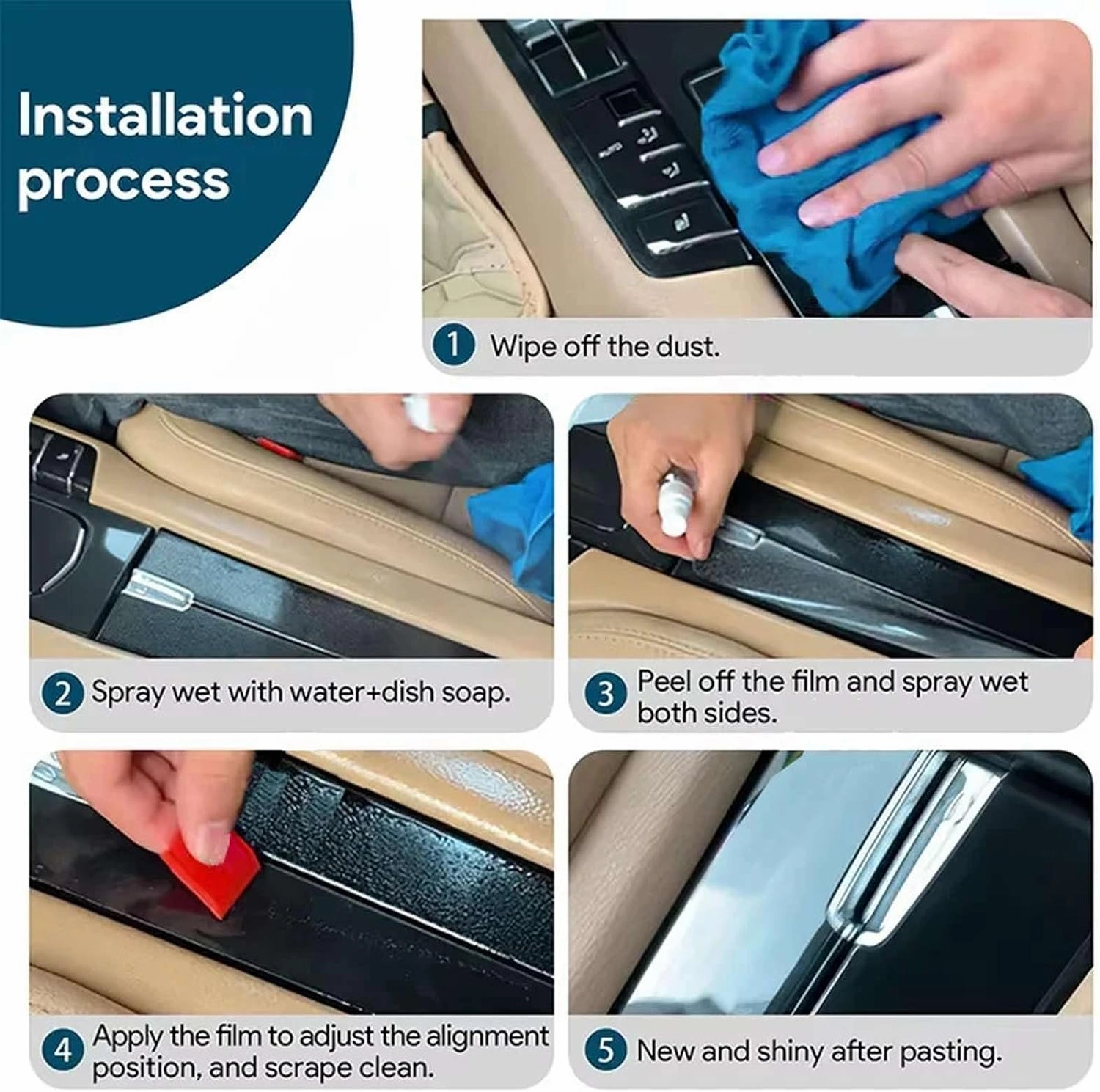 Installation process

1 Wipe off the dust.

2 Spray wet with water+dish soap.

3 Peel off the film and spray wet both sides.

4 Apply the film to adjust the alignment position, and scrape clean.

5 New and shiny after pasting.