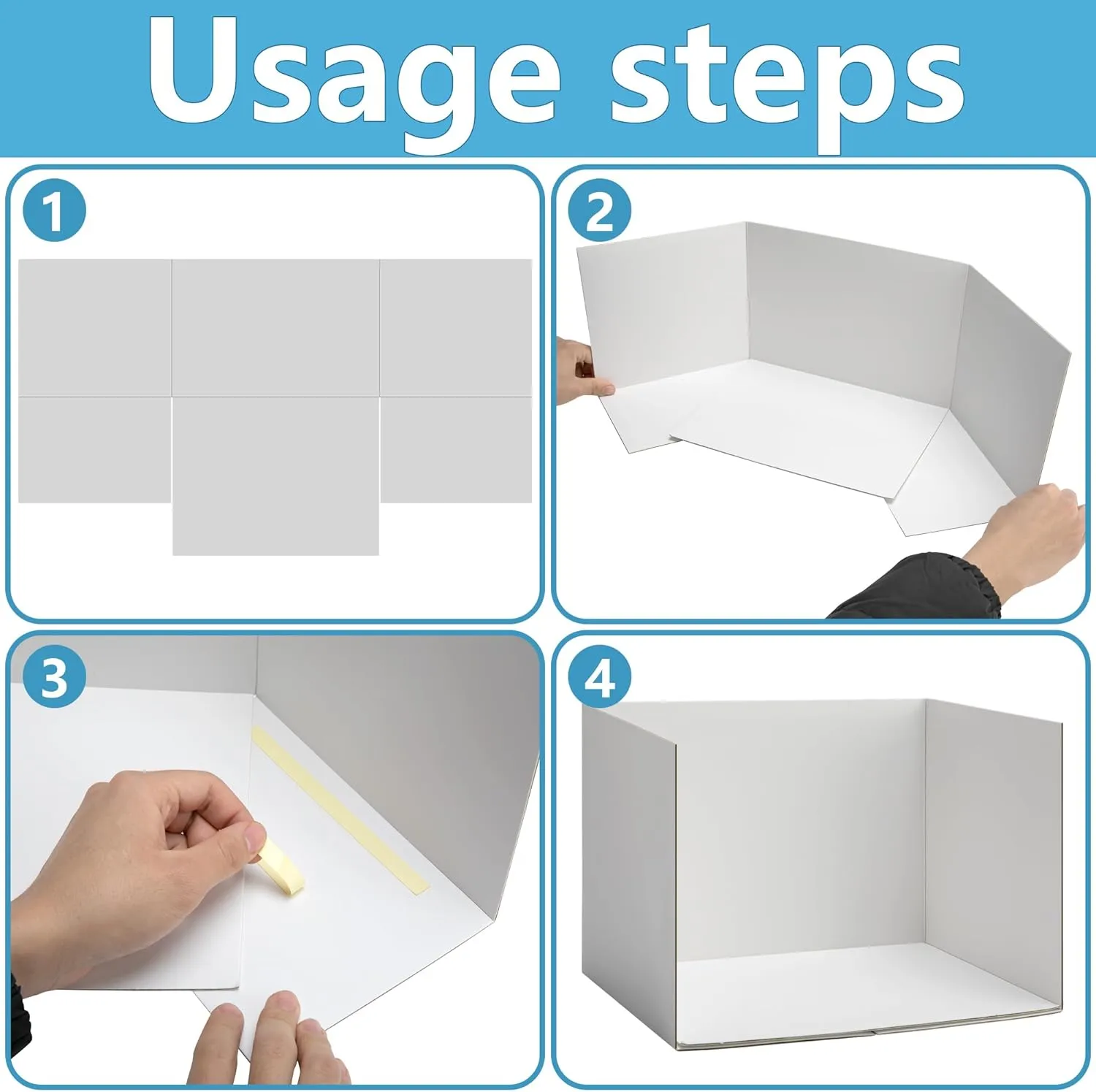 Usage steps

1

2

3

4