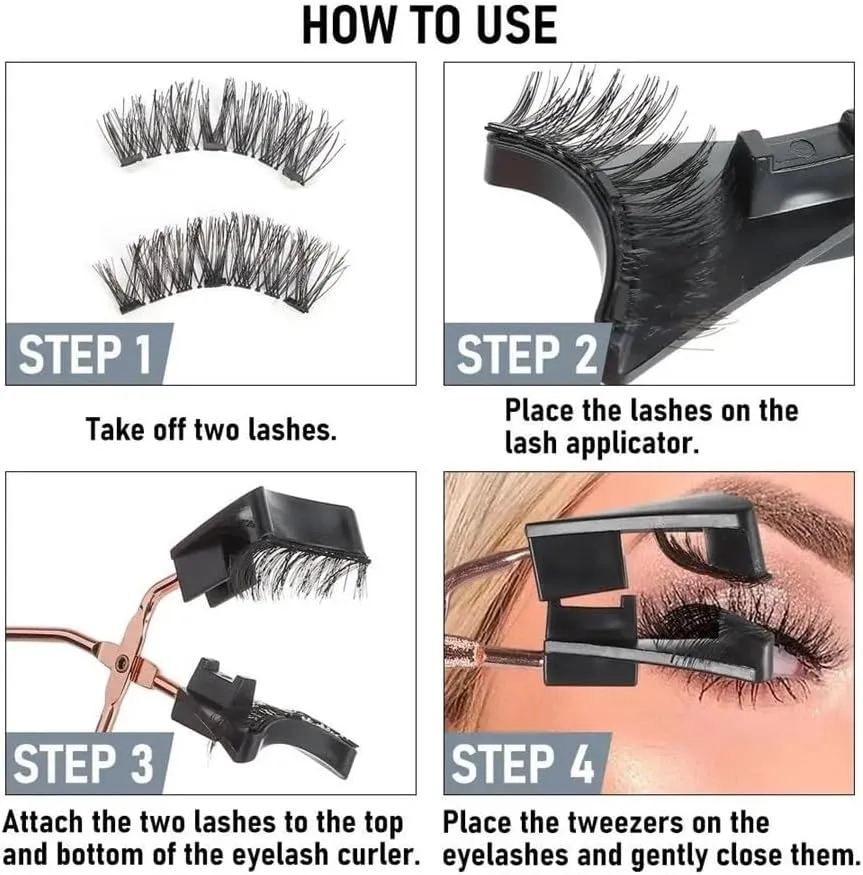 HOW TO USE

STEP 1

Take off two lashes.

STEP 2

Place the lashes on the lash applicator.

STEP 3

Attach the two lashes to the top and bottom of the eyelash curler.

STEP 4

Place the tweezers on the eyelashes and gently close them.