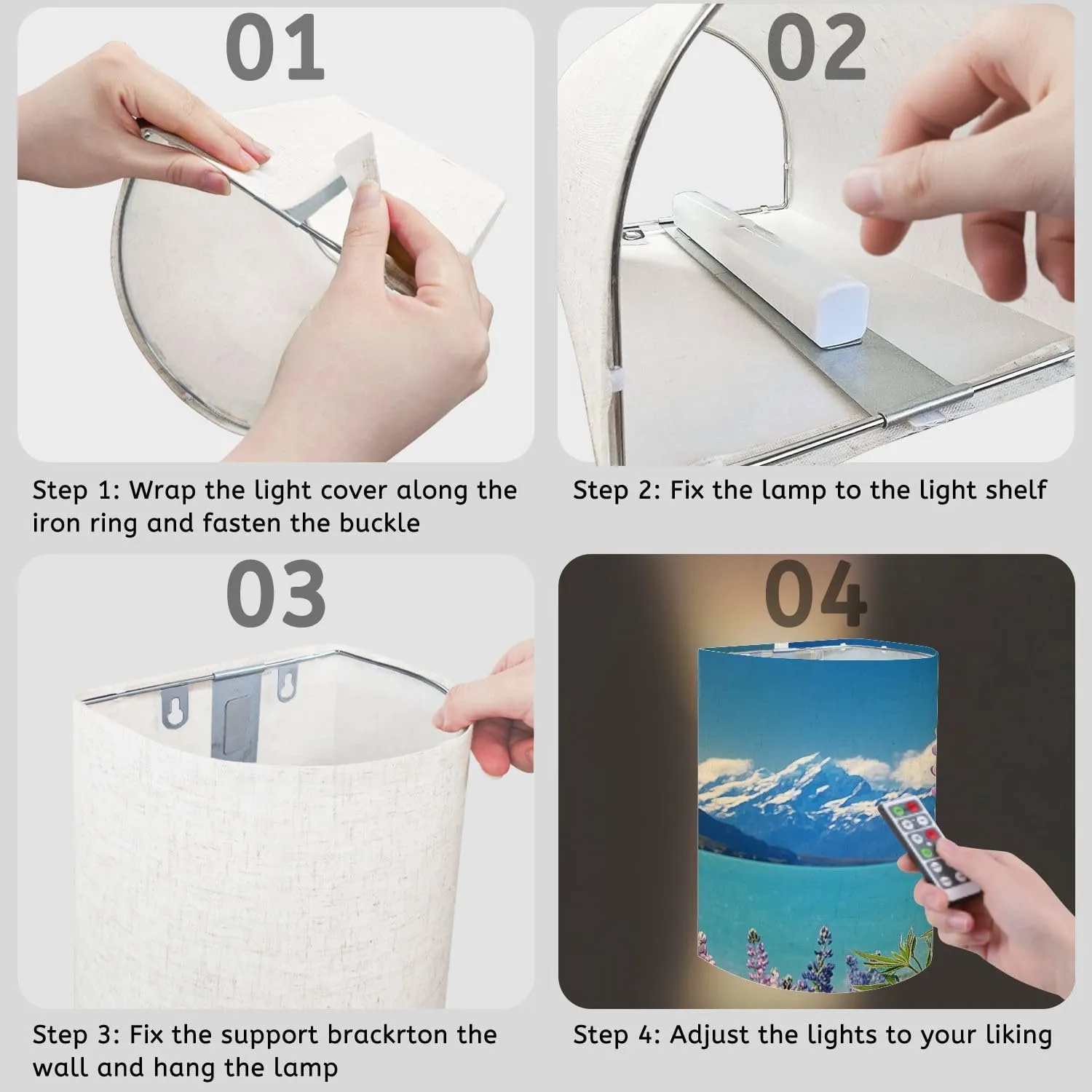 01

Step 1: Wrap the light cover along the iron ring and fasten the buckle

02

Step 2: Fix the lamp to the light shelf

03

Step 3: Fix the support brackrton the wall and hang the lamp

04

Step 4: Adjust the lights to your liking